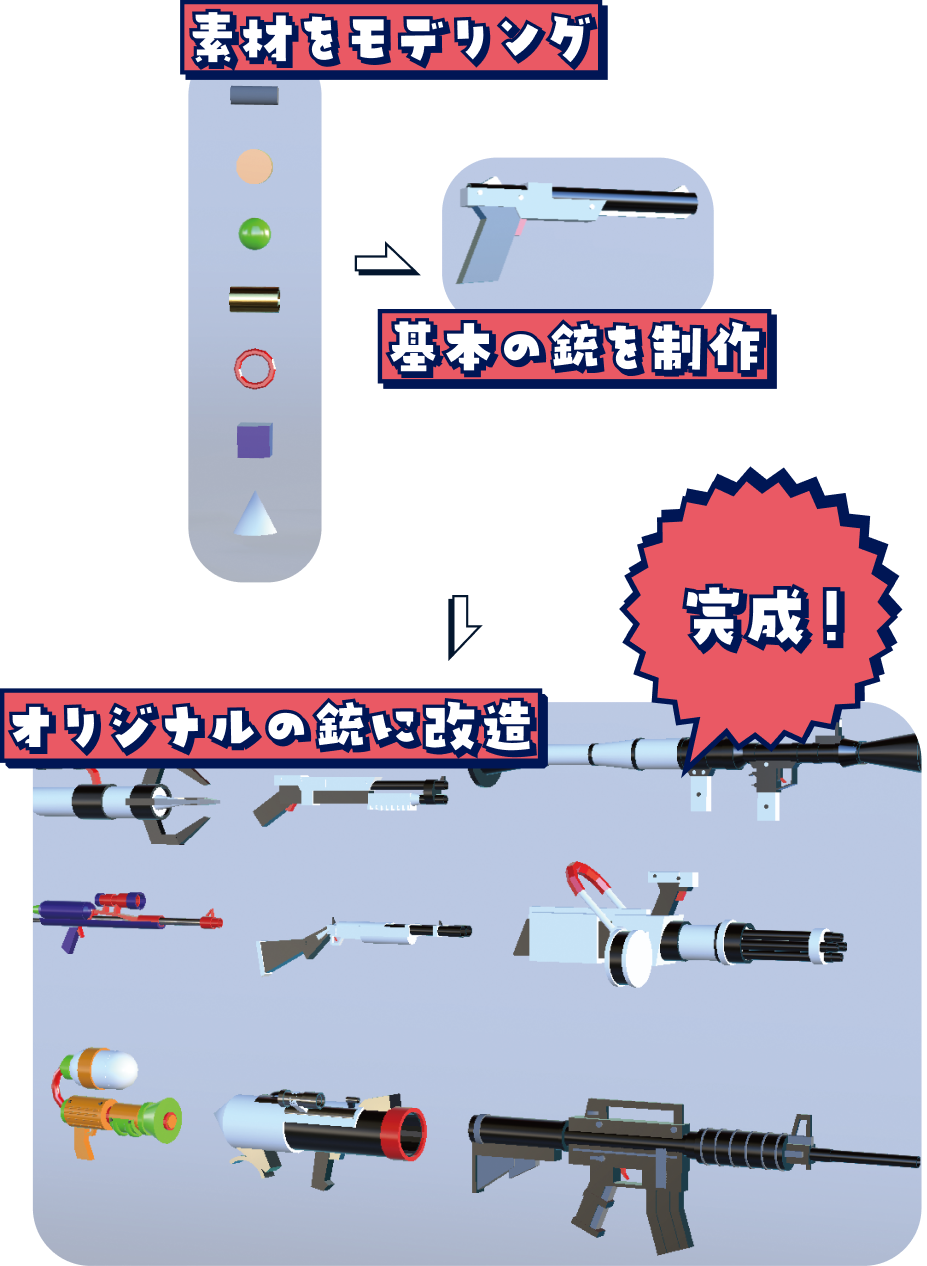 素材をモデリング

基本の銃を制作

完成！

オリジナルの銃に改造